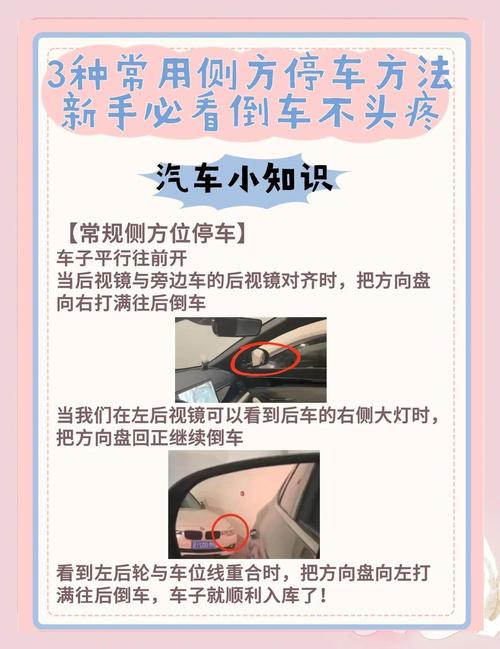 3种常用侧方停车方法
新手必看倒车不头疼

汽车小知识

【常规侧方位停车】
车子平行往前开
当后视镜与旁边车的后视镜对齐时，把方向盘向右打满往后倒车

当我们在左后视镜可以看到后车的右侧大灯时，把方向盘回正继续倒车

看到左后轮与车位线重合时，把方向盘向左打满往后倒车，车子就顺利入库了！